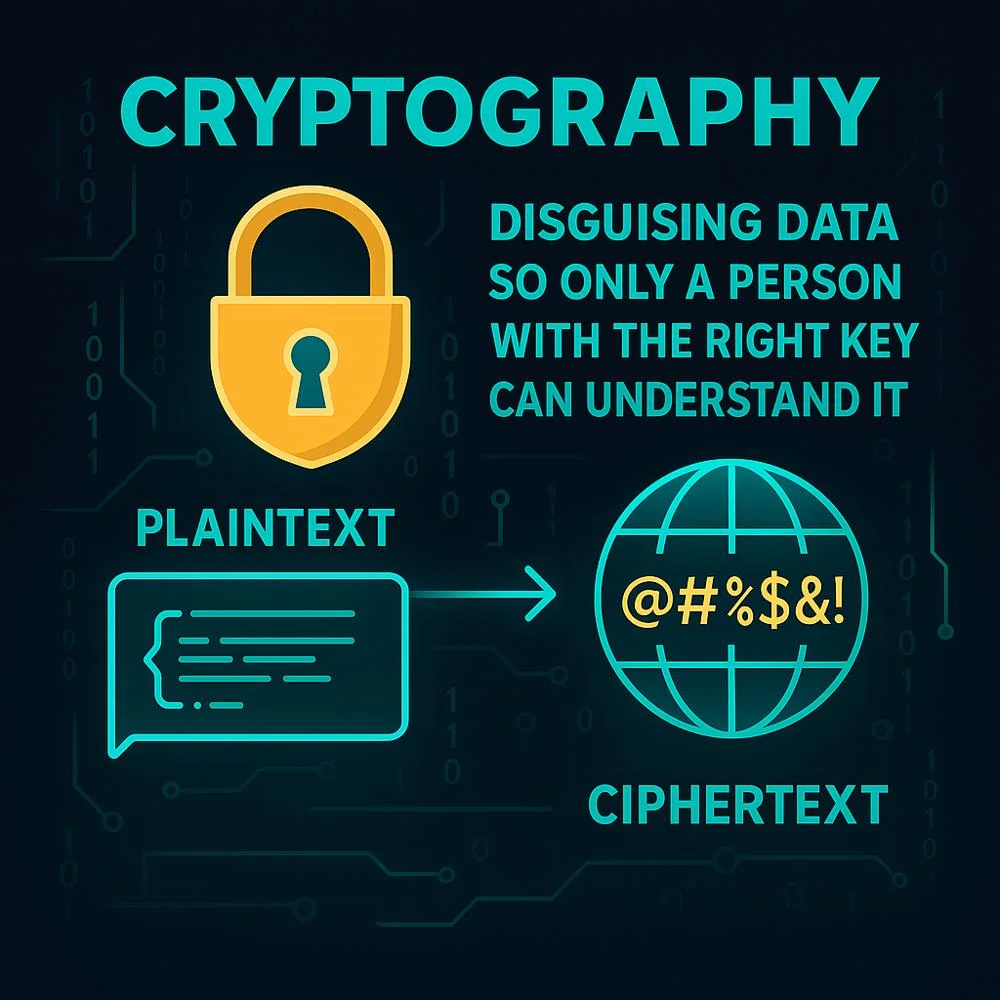 CRYPTOGRAPHY

DISGUISING DATA SO ONLY A PERSON WITH THE RIGHT KEY CAN UNDERSTAND IT

PLAINTEXT

@#%$&!

CIPHERTEXT