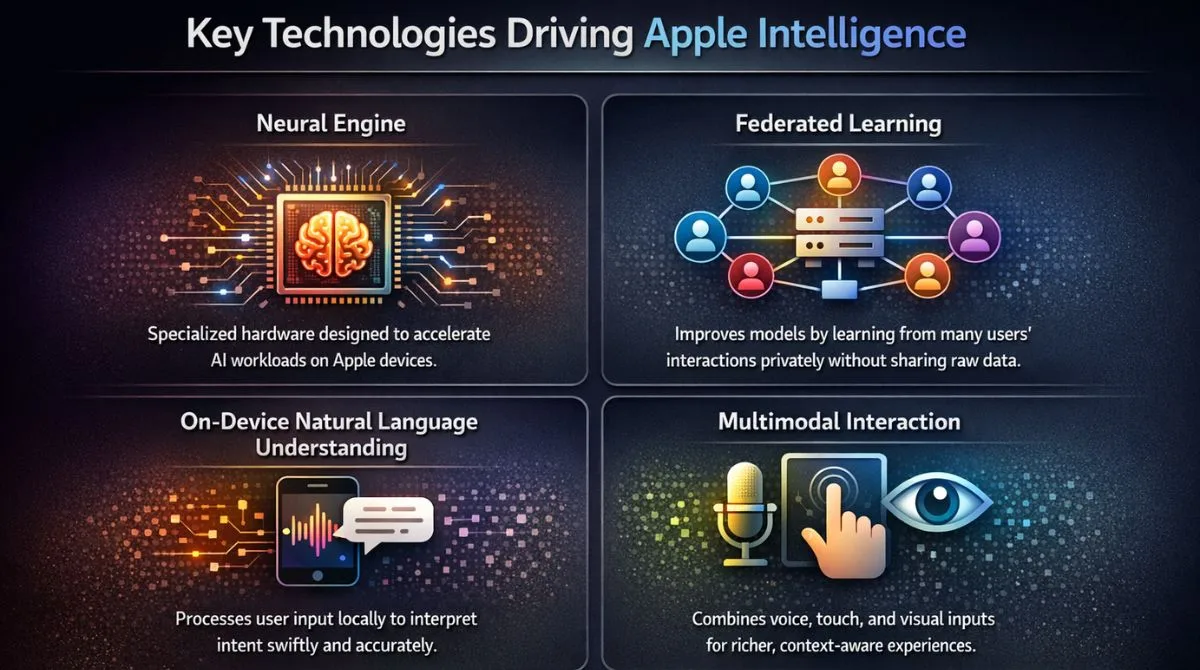 Key Technologies Driving Apple Intelligence

Neural Engine

Specialized hardware designed to accelerate AI workloads on Apple devices.

Federated Learning

Improves models by learning from many users' interactions privately without sharing raw data.

On-Device Natural Language Understanding

Processes user input locally to interpret intent swiftly and accurately.

Multimodal Interaction

Combines voice, touch, and visual inputs for richer, context-aware experiences.